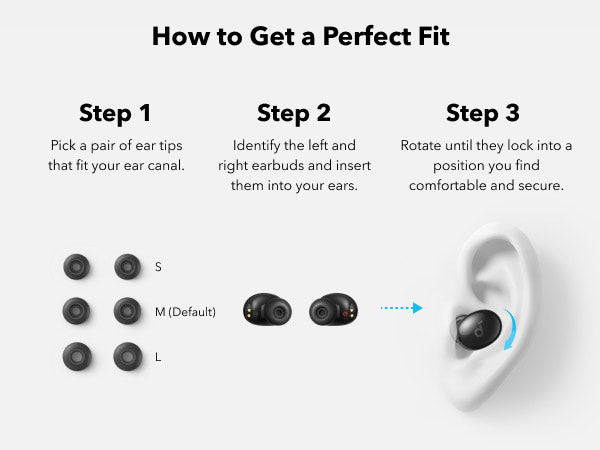 How to Get a Perfect Fit

Step 1

Pick a pair of ear tips that fit your ear canal.

Step 2

Identify the left and right earbuds and insert them into your ears.

Step 3

Rotate until they lock into a position you find comfortable and secure.

S

M (Default)

L