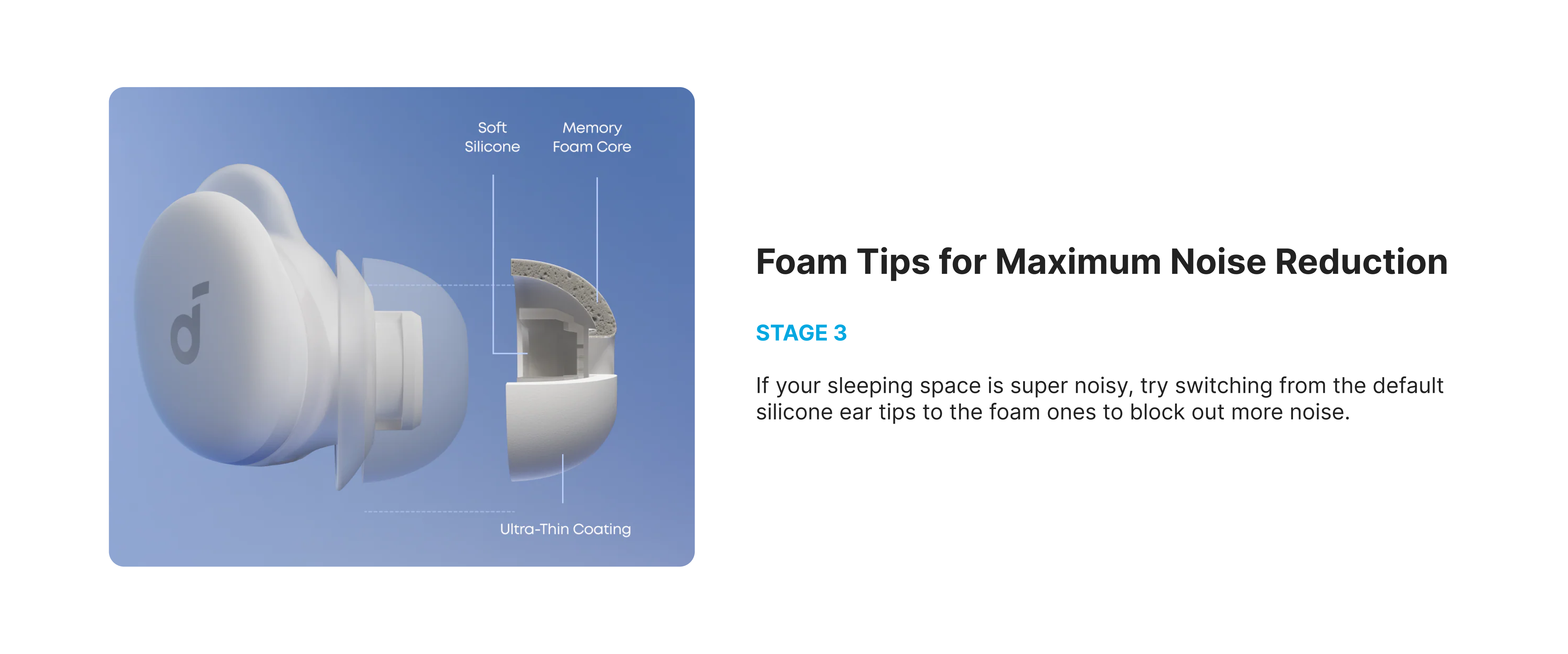 Soft Silicone

Memory Foam Core

Ultra-Thin Coating

Foam Tips for Maximum Noise Reduction

STAGE 3

If your sleeping space is super noisy, try switching from the default silicone ear tips to the foam ones to block out more noise.